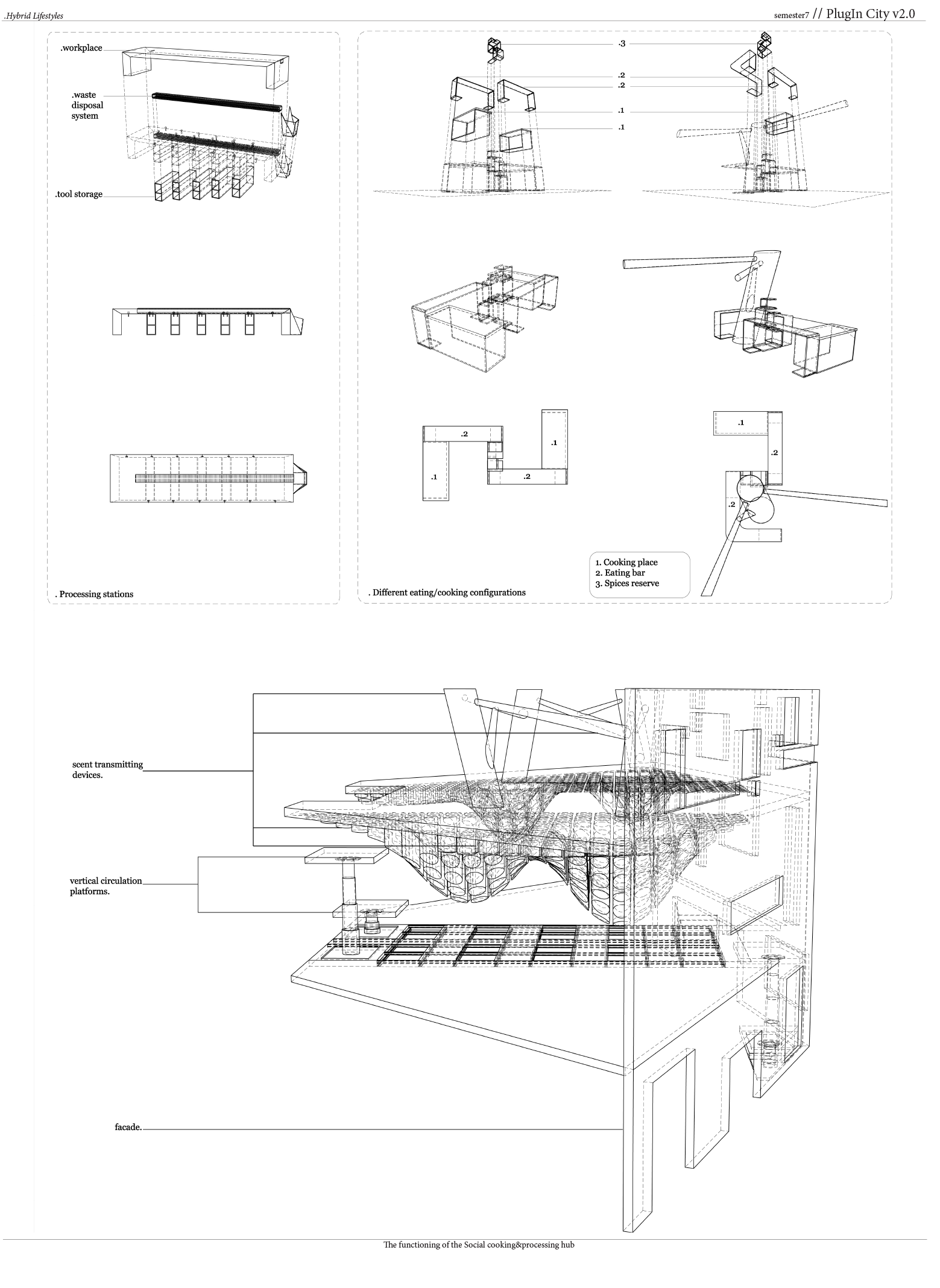 .Hybrid Lifestyles

semester7 // PlugIn City v2.0

.workplace

.waste disposal system

.tool storage

. Processing stations

.3

.2

.2

.1

.1

.2

.1

.1

.2

.1

.2

.2

1. Cooking place
2. Eating bar
3. Spices reserve

. Different eating/cooking configurations

scent transmitting devices.

vertical circulation platforms.

facade.

The functioning of the Social cooking&processing hub